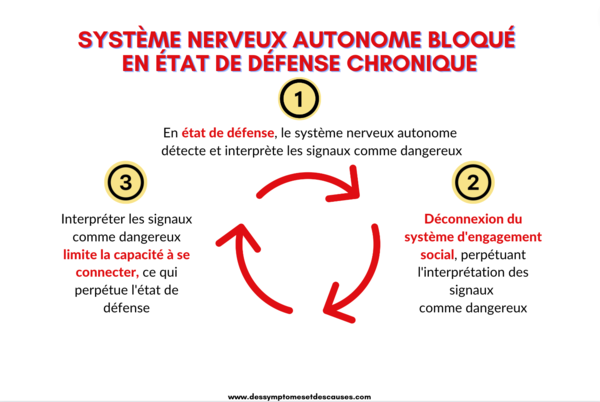 SYSTÈME NERVEUX AUTONOME BLOQUÉ EN ÉTAT DE DÉFENSE CHRONIQUE

1

En état de défense, le système nerveux autonome détecte et interprète les signaux comme dangereux

2

Déconnexion du système d'engagement social, perpétuant l'interprétation des signaux comme dangereux

3

Interpréter les signaux comme dangereux limite la capacité à se connecter, ce qui perpétue l'état de défense

www.dessymptomesetdescauses.com